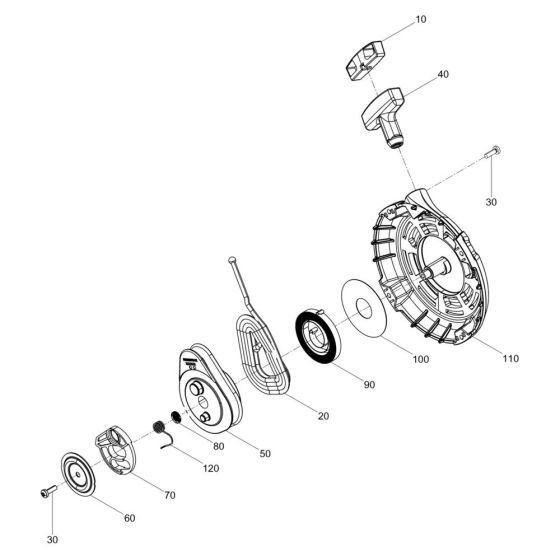 10
40
30
110
100
90
20
50
80
120
70
60
30