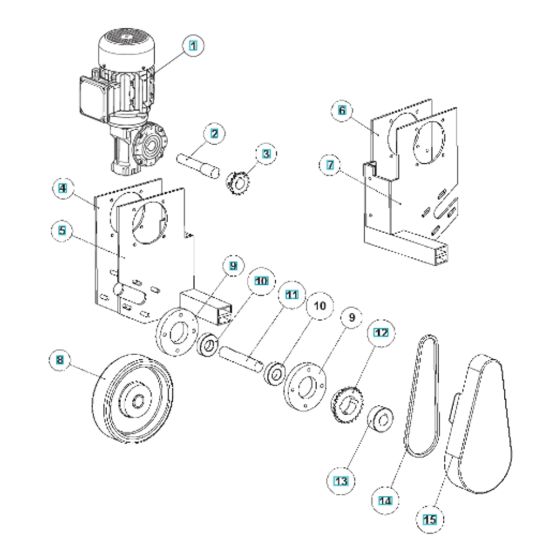 1
2
3
6
7
4
5
9
10
11
10
9
12
8
13
14
15