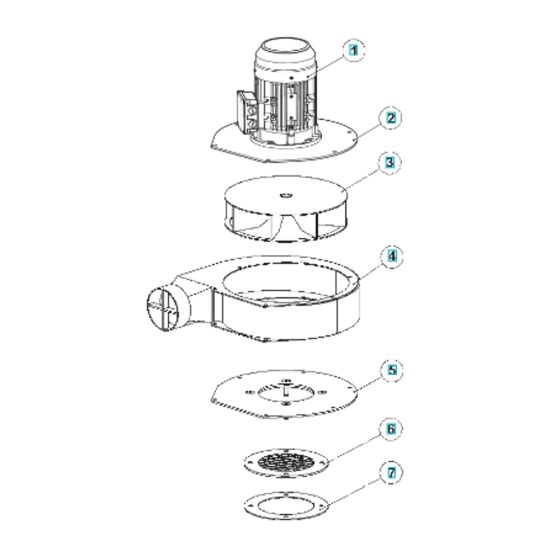 1
2
3
4
5
6
7