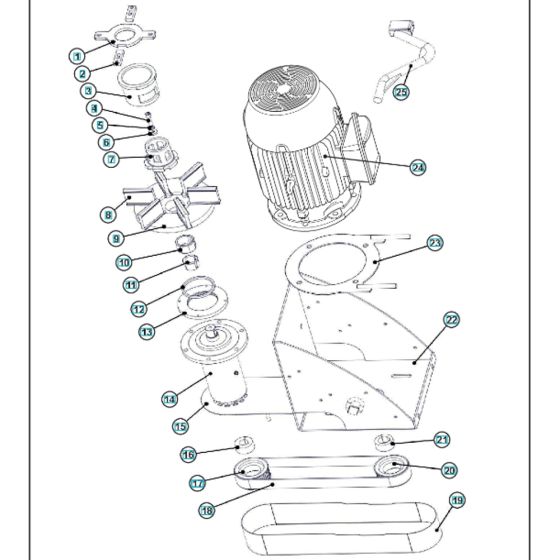 1
2
3
4
5
6
7
8
9
10
11
12
13
14
15
16
17
18
19
20
21
22
23
24
25