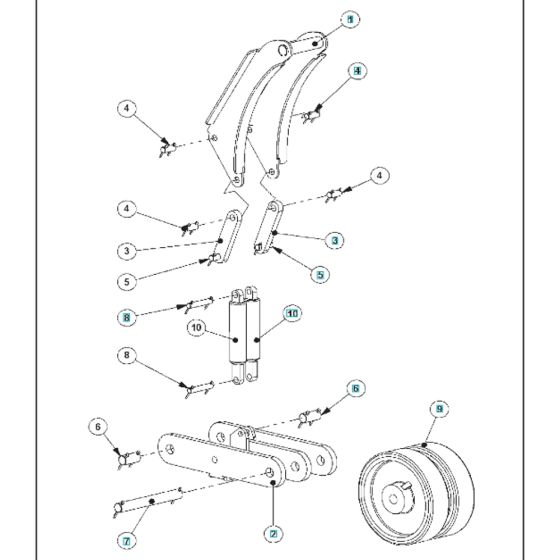 1
4
4
4
4
3
3
5
5
8
10
10
8
6
9
6
7
2