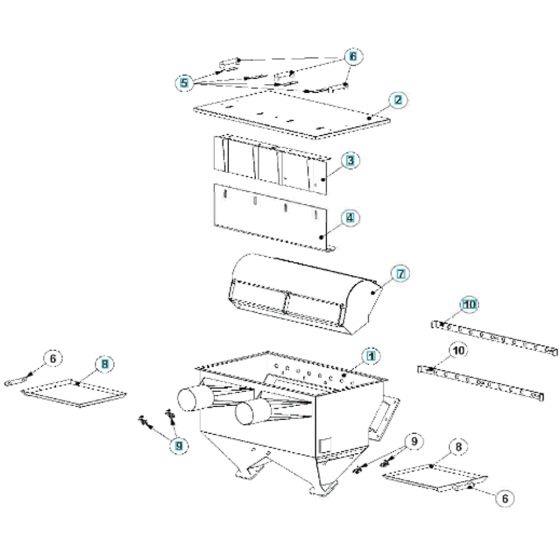 6
5
2
3
4
7
10
10
6
8
1
9
9
8
6