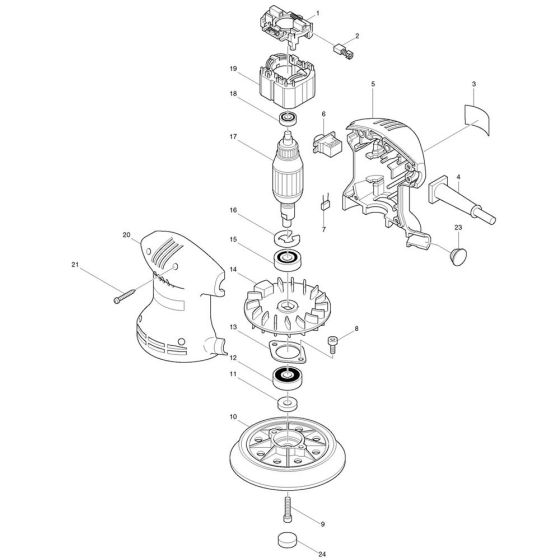 1
2
19
5
3
18
6
17
4
7
16
23
20
15
21
14
8
13
12
11
10
9
24