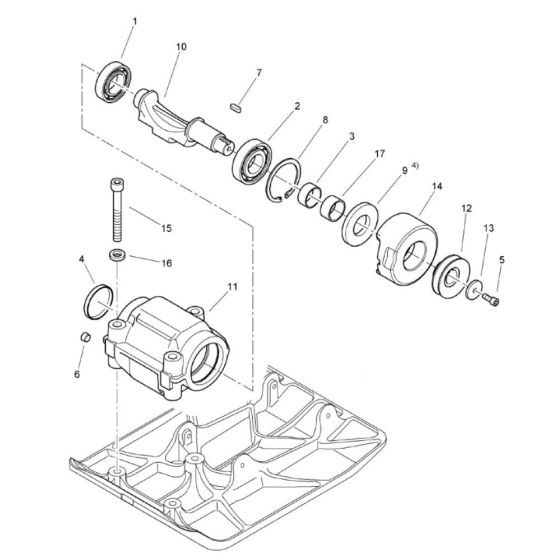 1
10
7
2
8
3
17
9
4)
14
12
13
5
15
16
4
11
6