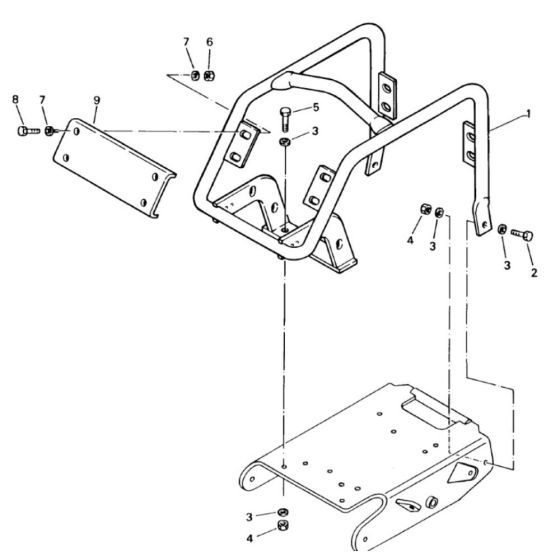 7 6
8 7 9
5
3
1
4 3
3 2
3
4