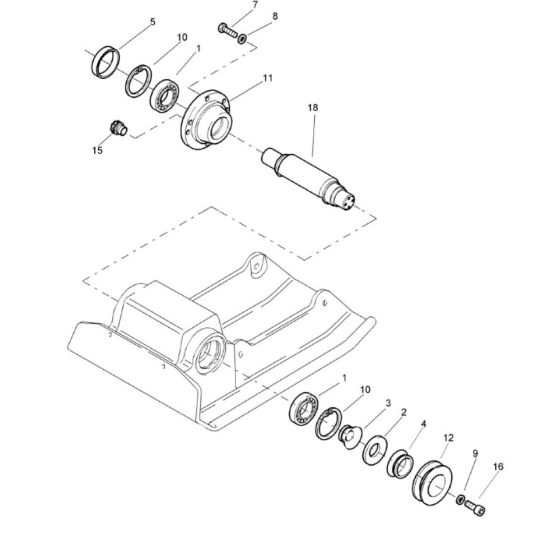 7
8
5
10
1
11
18
15
1
10
3
2
4
12
9
16