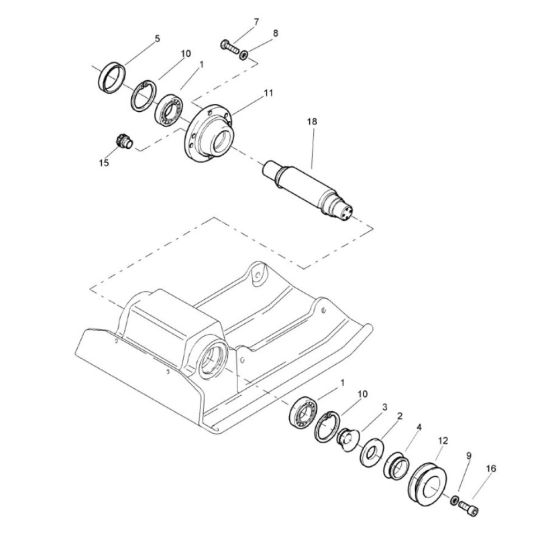 7
8
5
10
1
11
18
15
1
10
3
2
4
12
9
16