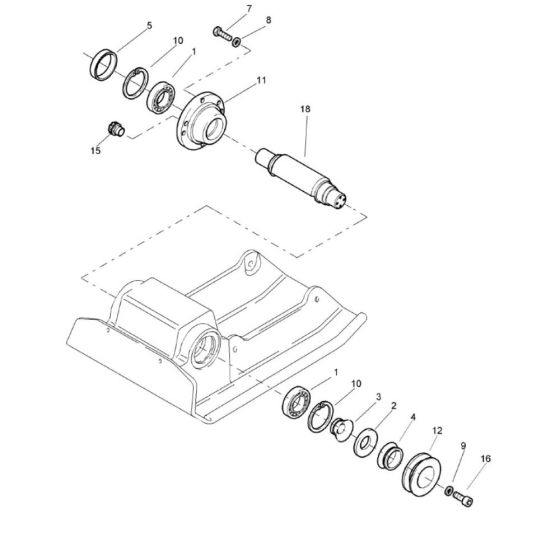 7
8
5
10
1
11
18
15
1
10
3
2
4
12
9
16