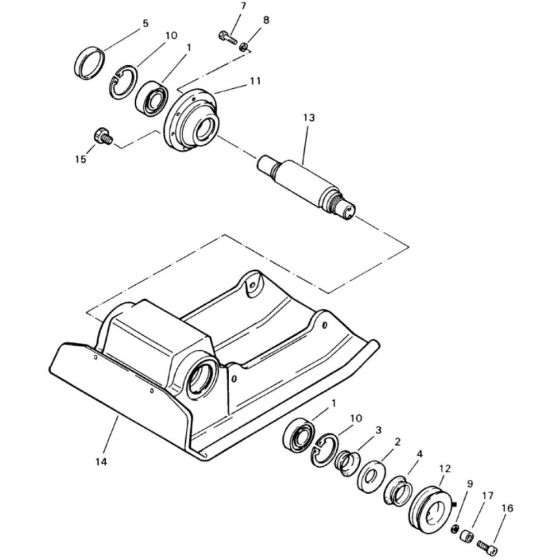 7
8
5
10
1
11
13
15
14
1
10
3
2
4
12
9
17
16