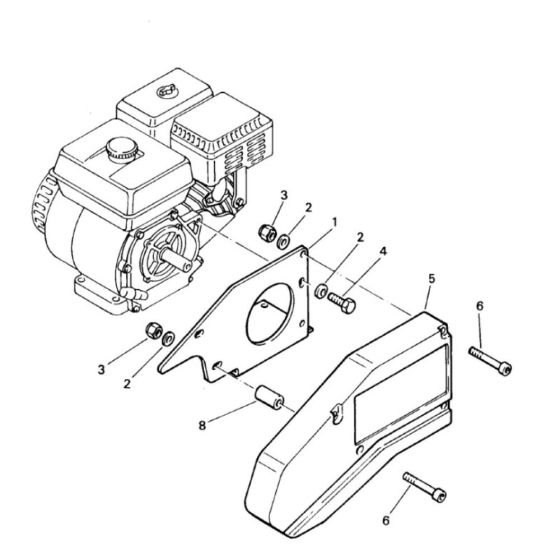 3
2
1
2
4
5
6
3
2
8
6