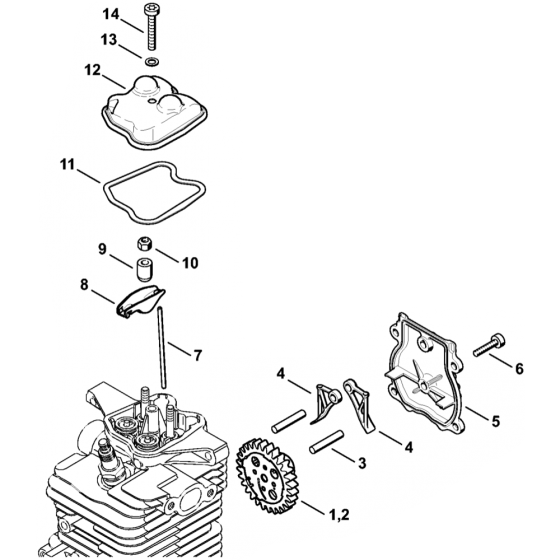 14
13
12
11
9
10
8
7
4
6
5
4
3
1,2