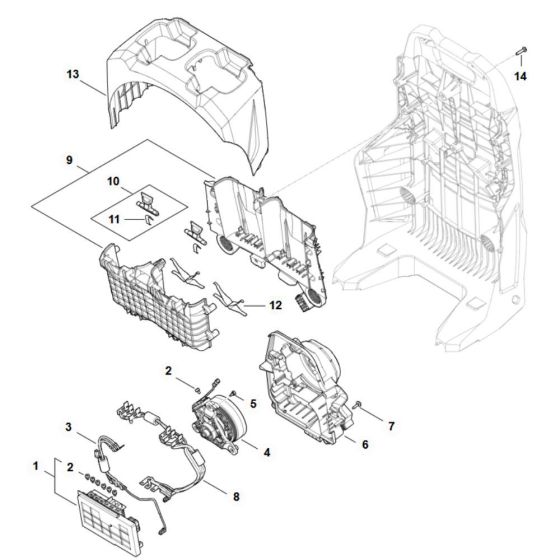 13
14
9
10
11
12
2
5
7
3
4
6
1
2
8