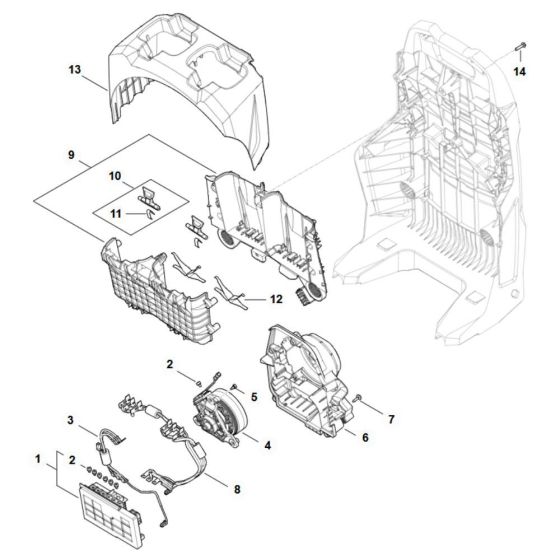 13
14
9
10
11
12
2
5
7
3
4
6
1
2
8