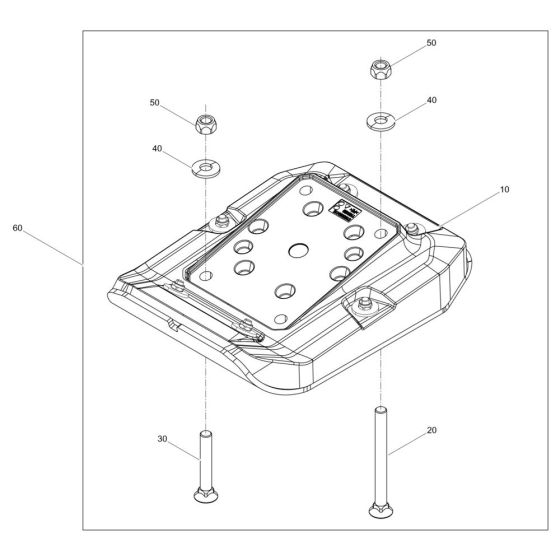 50
50
40
40
10
60
30
20