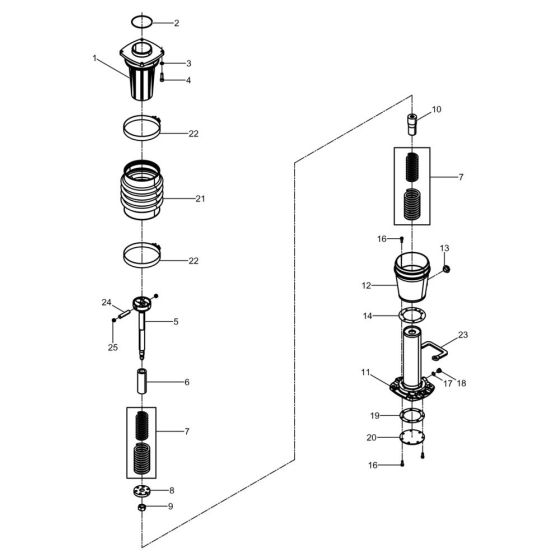 2
1
3
4
22
21
22
24
5
25
6
7
8
9
10
7
16
13
12
14
23
11
17
18
19
20
16