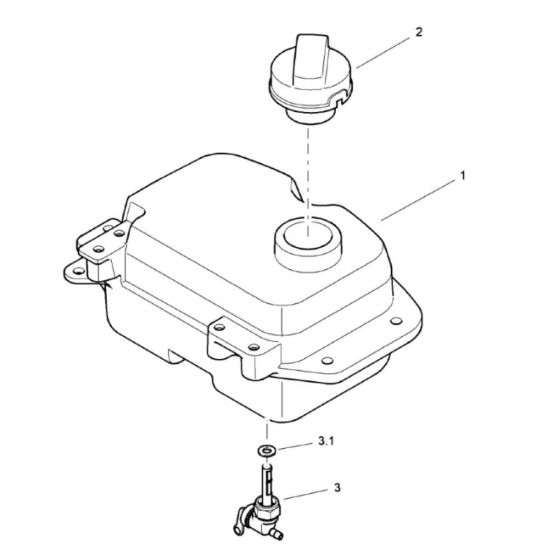 2

1

3.1

3