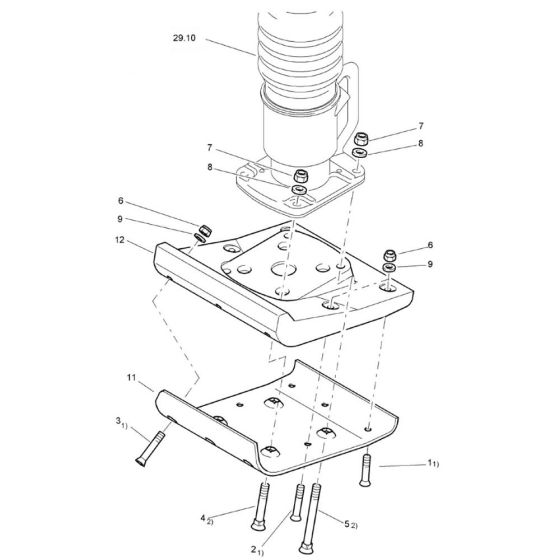 29.10

7
8
7
8
6
9
12
6
9
11
$3_{1)}$
$1_{1)}$
$4_{2)}$
$5_{2)}$
$2_{1)}$