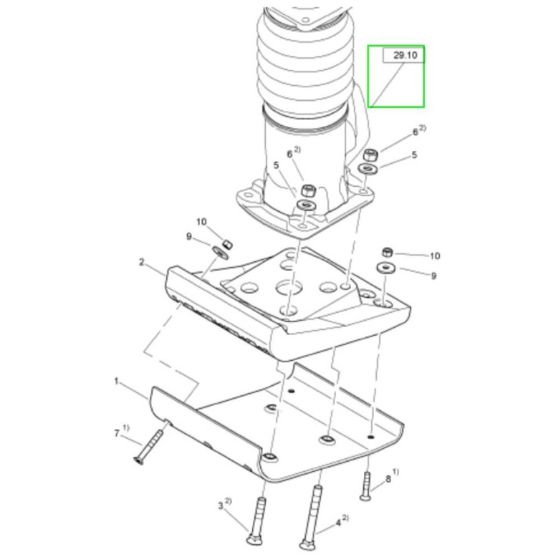 29.10

$6^{2)}$

5

$6^{2)}$

5

10

9

10

9

2

1

$7^{1)}$

$8^{1)}$

$3^{2)}$

$4^{2)}$