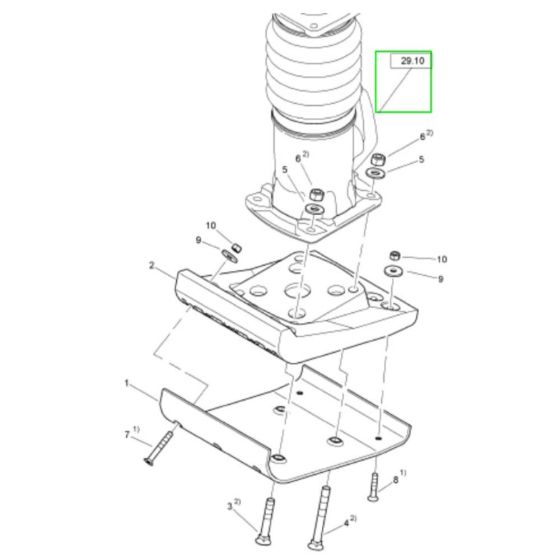 29.10

$6^{2)}$

5

$6^{2)}$

5

10

9

10

9

2

1

$7^{1)}$

$8^{1)}$

$3^{2)}$

$4^{2)}$