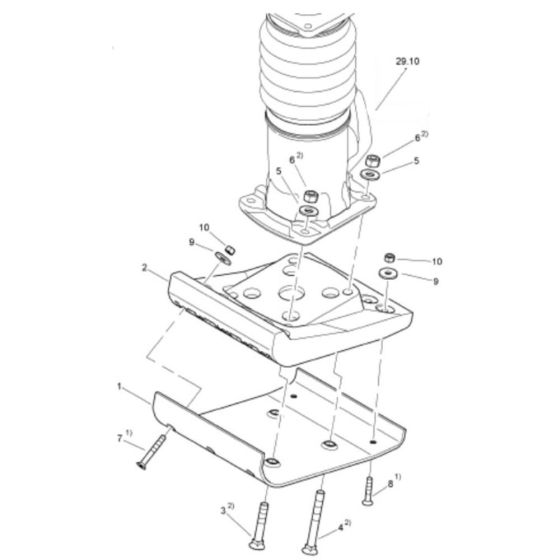 29.10

$6^{2)}$

5

$6^{2)}$

5

10

9

10

9

2

1

$7^{1)}$

$8^{1)}$

$3^{2)}$

$4^{2)}$