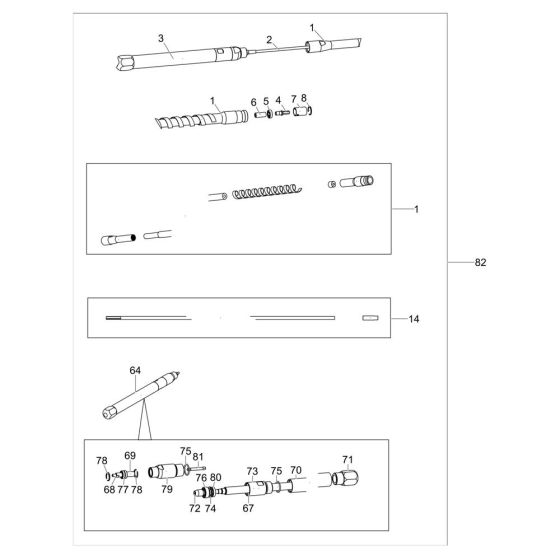 3
2
1
1
6
5
4
7
8
1
82
14
64
78
69
75
81
73
75
70
71
68
77
78
79
76
80
72
74
67