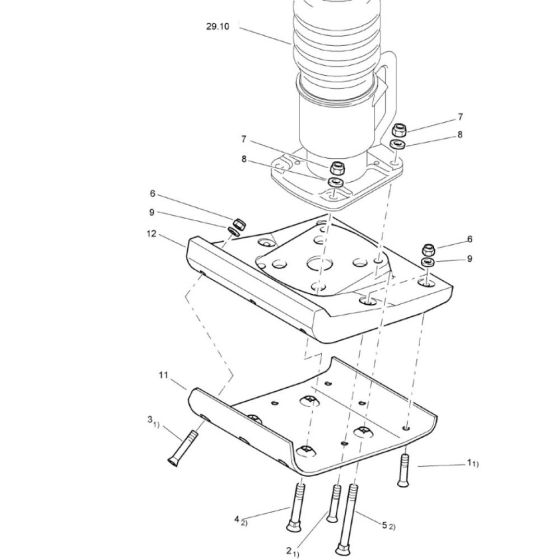 29.10

7

8

7

8

6

9

12

6

9

11

$3_{1)}$

$1_{1)}$

$4_{2)}$

$5_{2)}$

$2_{1)}$