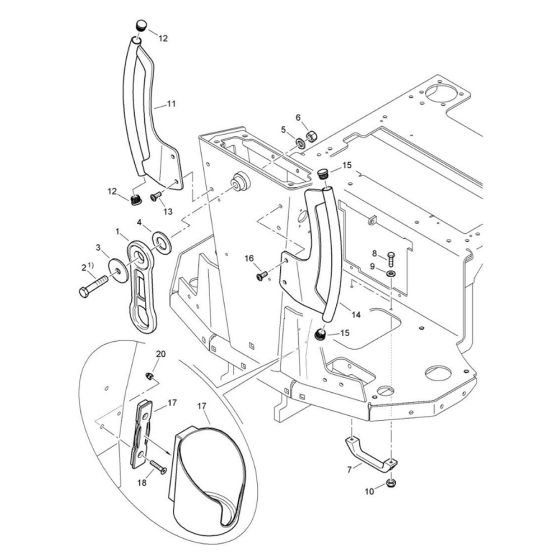 12
11
6
5
15
12
13
4
1
3
$2^{1)}$
16
8
9
14
15
20
17
17
18
7
10