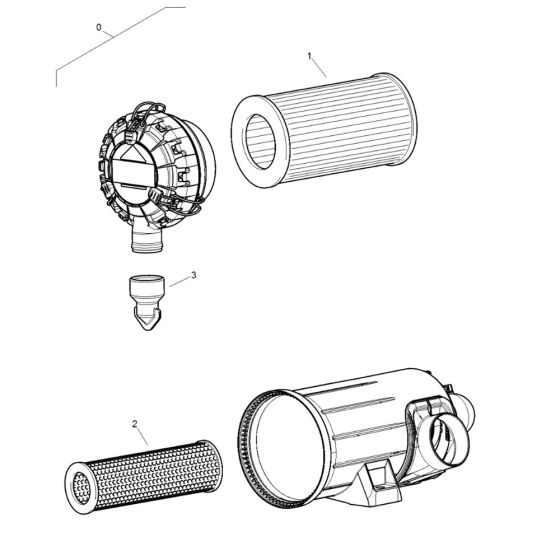 0
1
3
2