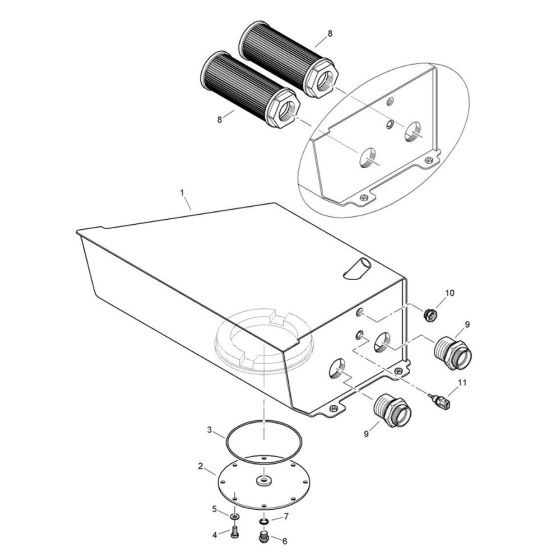 8
8
1
10
9
11
9
3
2
5
7
4
6