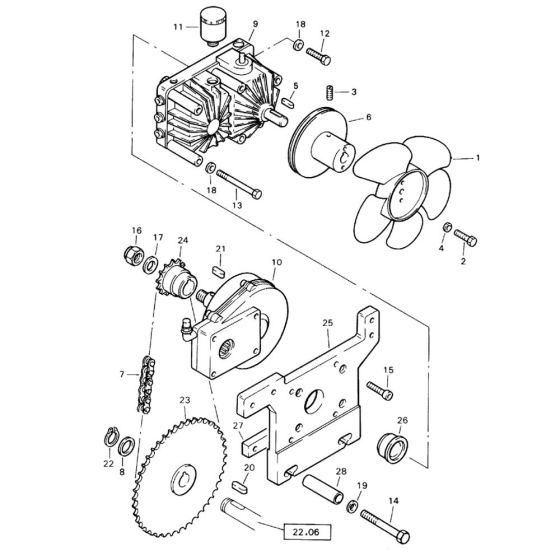 11
9
18
12
5
3
6
1
18
13
4
2
16
17
24
21
10
25
7
15
23
26
27
22
8
20
28
19
14
22.06