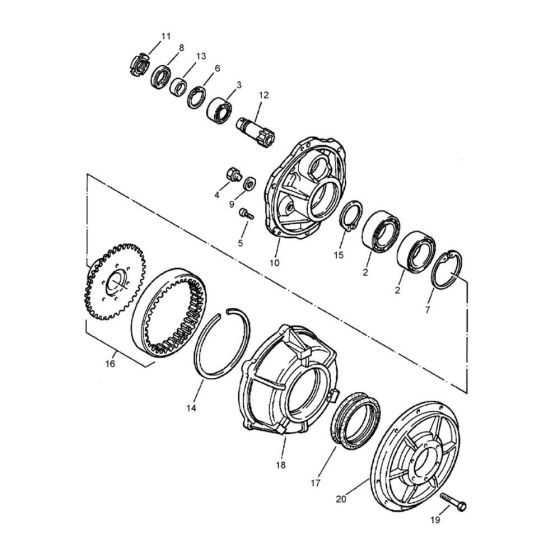 11
8
13
6
3
12
4
9
5
10
15
2
2
7
16
14
18
17
20
19