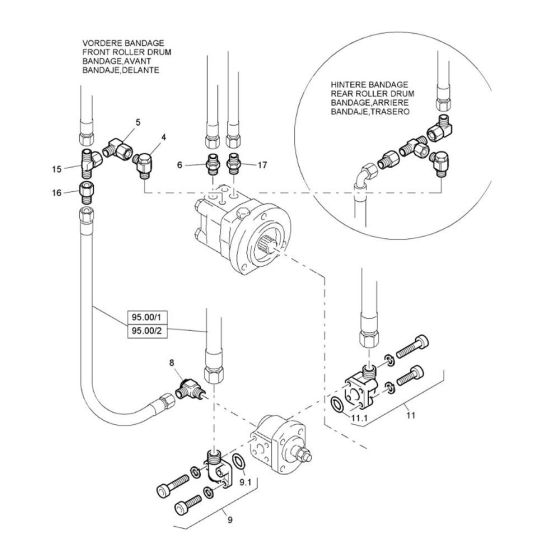 VORDERE BANDAGE
FRONT ROLLER DRUM
BANDAGE,AVANT
BANDAJE,DELANTE

HINTERE BANDAGE
REAR ROLLER DRUM
BANDAGE,ARRIERE
BANDAJE,TRASERO

5
4
15
16
6
17
95.00/1
95.00/2
8
11.1
11
9.1
9