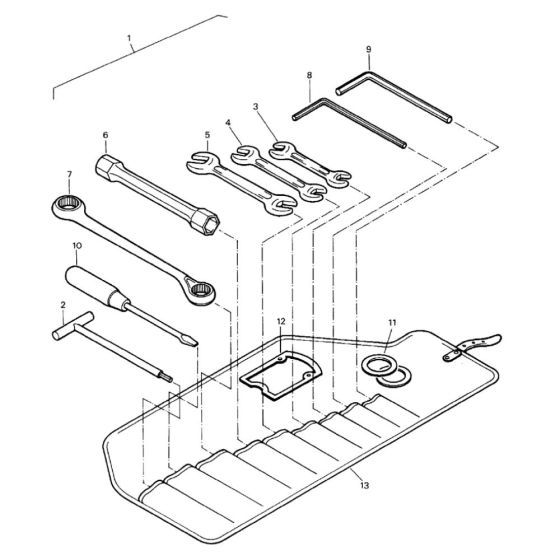 1
9
8
3
4
5
6
7
10
2
12
11
13