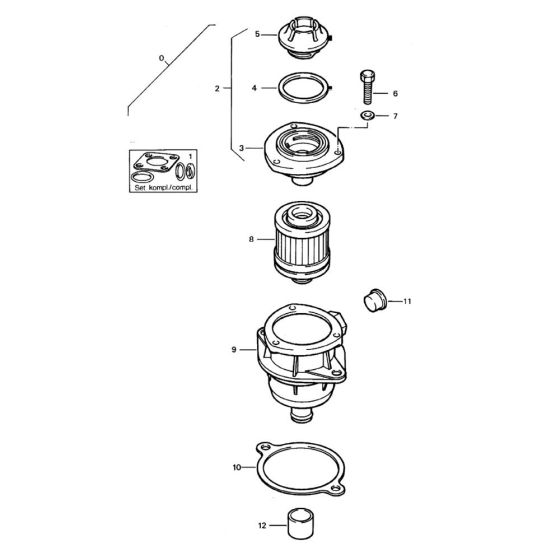 0

5

2

4

6

7

3

1

Set kompl./compl.

8

11

9

10

12