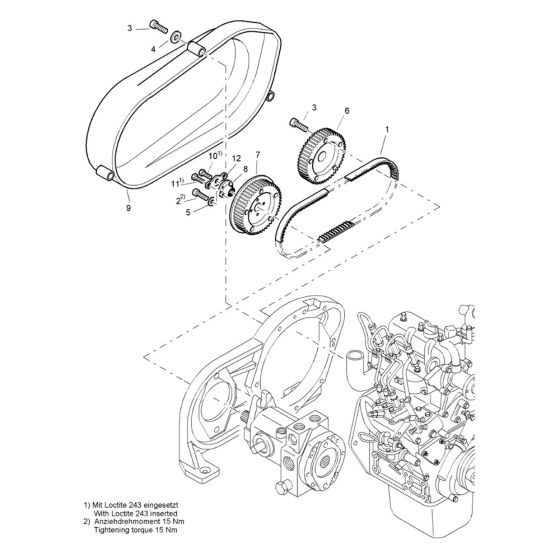 3
4
3
6
1
$10^{1)}$
12
8
7
$11^{1)}$
$2^{2)}$
5
9

1) Mit Loctite 243 eingesetzt
With Loctite 243 inserted
2) Anziehdrehmoment 15 Nm
Tightening torque 15 Nm