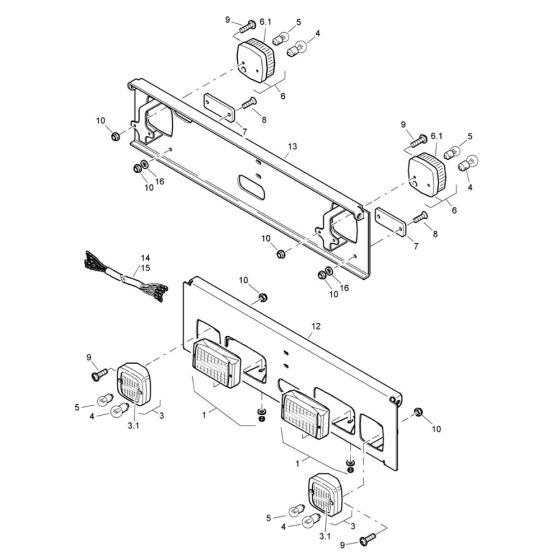 9
6.1
5
4
6
8
7
10
13
10
16
9
6.1
5
4
6
8
7
10
10
16
14
15
10
12
9
5
4
3.1
3
1
10
1
5
4
3.1
3
9