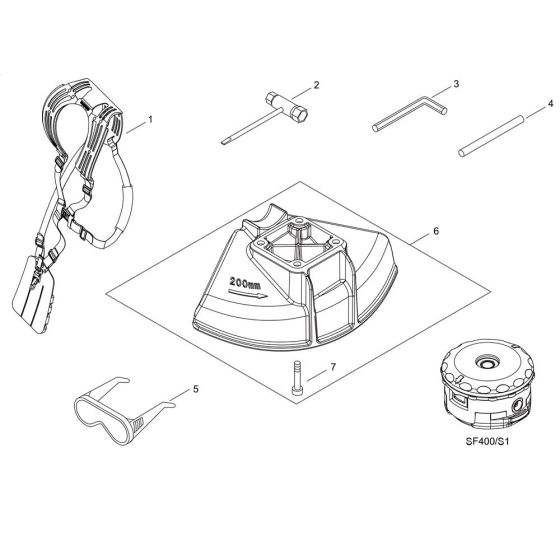 1
2
3
4
6
200mm
7
5
SF400/S1