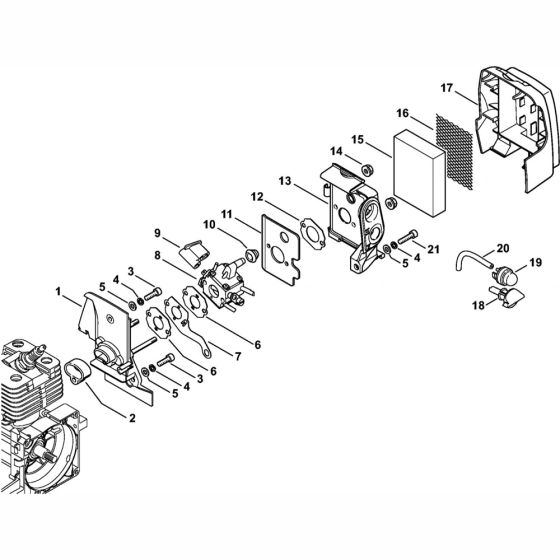 17
16
15
14
13
12
11
10
9
8
3
4
5
1
21
4
5
20
19
18
6
7
6
3
4
5
2