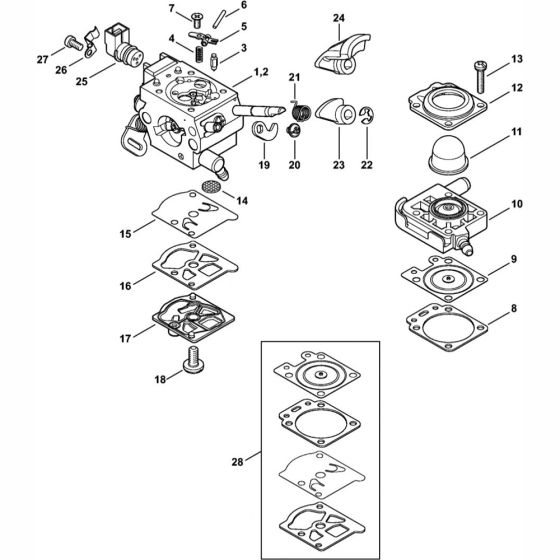 7
6
5
4
3
24
27
26
25
1,2
21
13
12
11
19
20
23
22
14
10
15
9
16
8
17
18
28