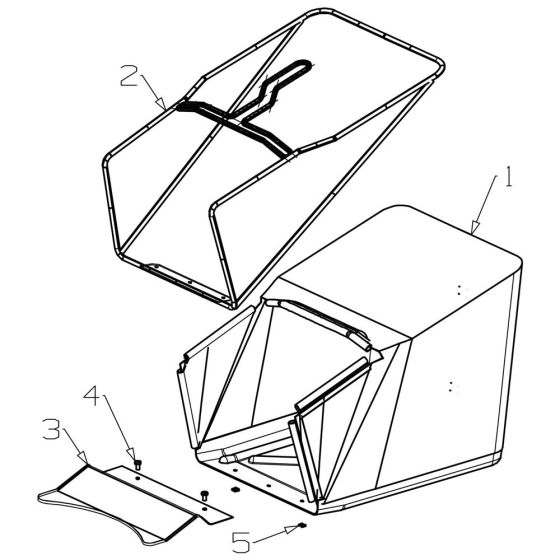 2
1
4
3
5