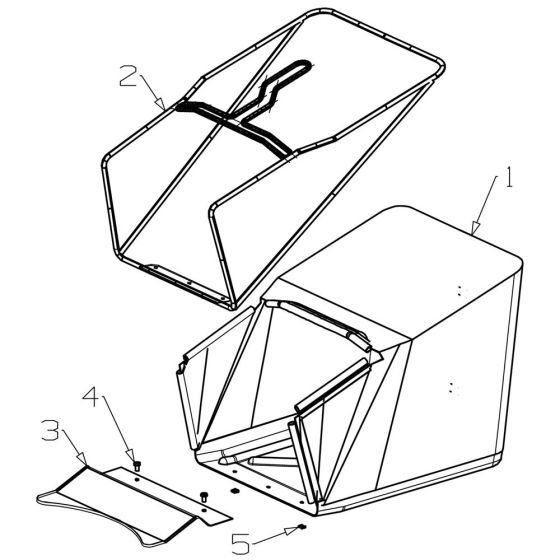 2
1
4
3
5