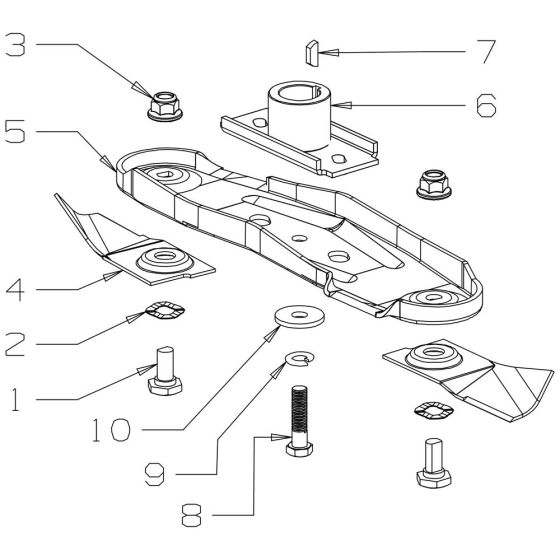 3
7
6
5
4
2
1
10
9
8