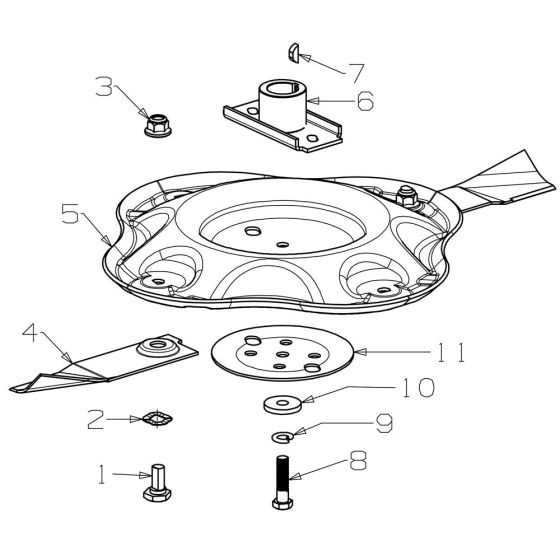 7
3
6
5
4
11
10
2
9
1
8