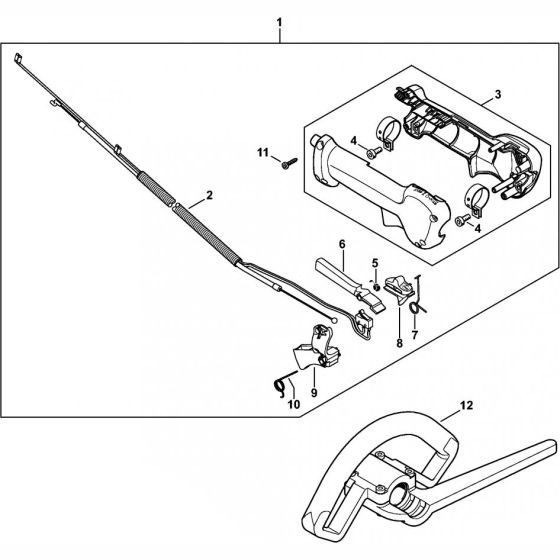 1
3
4
11
2
4
6
5
8
7
9
10
12