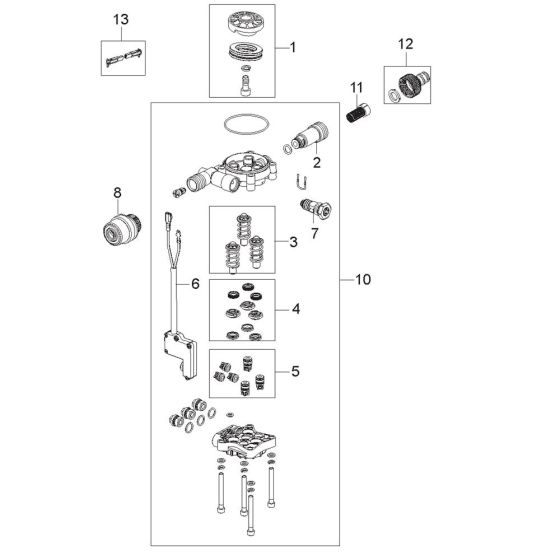 13
1
12
11
2
8
7
3
6
10
4
5