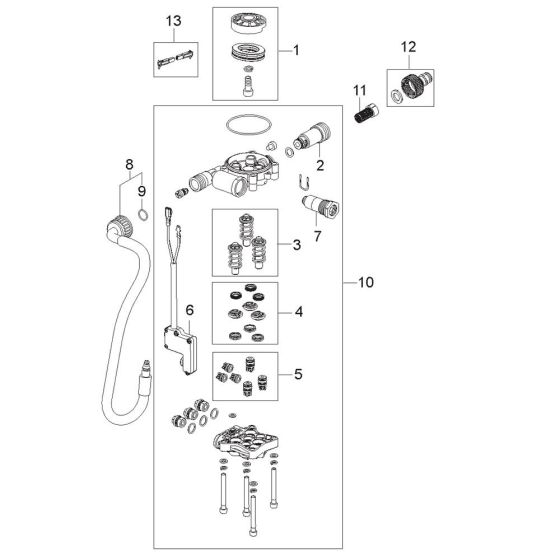 13
1
12
11
2
8
9
7
3
10
6
4
5