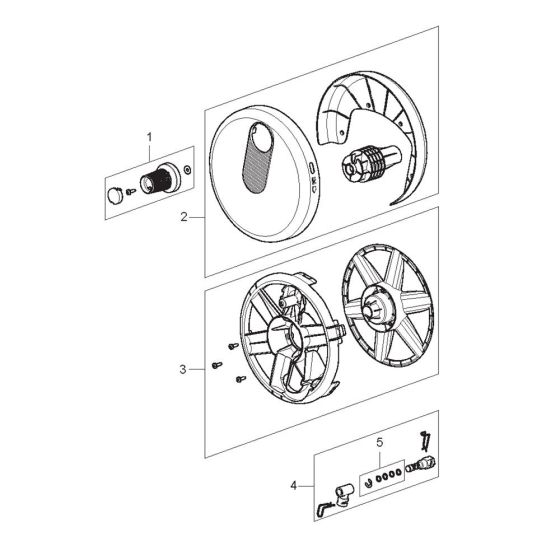 1
2
3
5
4