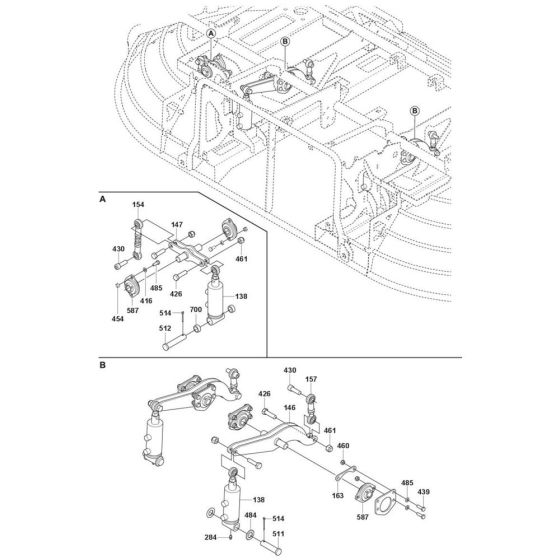 A
B
B

A
154
147
430
461
485
416
426
138
454
587
514
700
512

B
430
157
426
146
461
460
163
485
439
587
138
484
514
284
511