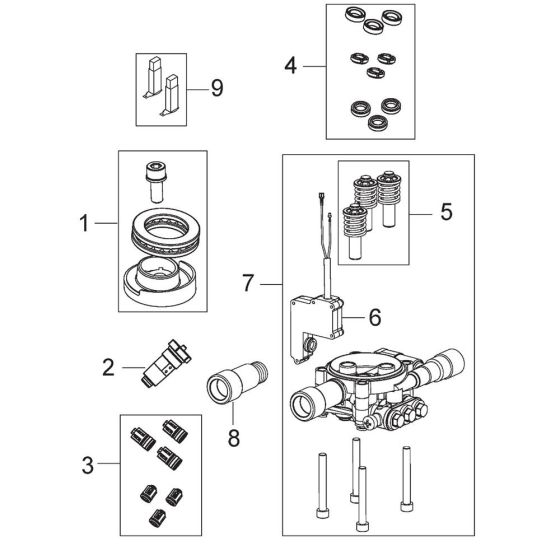 9

4

1

5

7

6

2

8

3