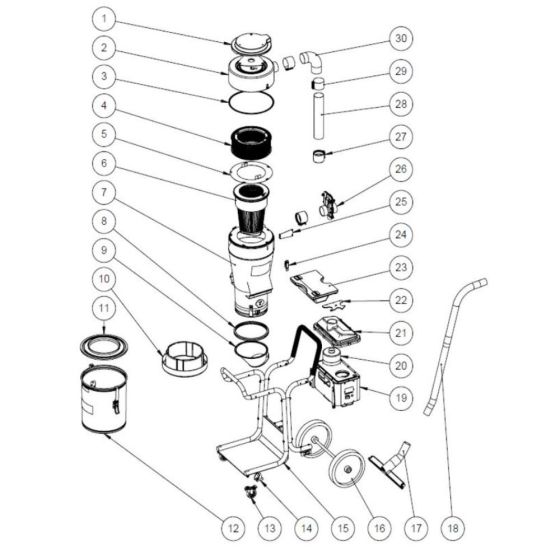 1
2
3
4
5
6
7
8
9
10
11
30
29
28
27
26
25
24
23
22
21
20
19
12
13
14
15
16
17
18